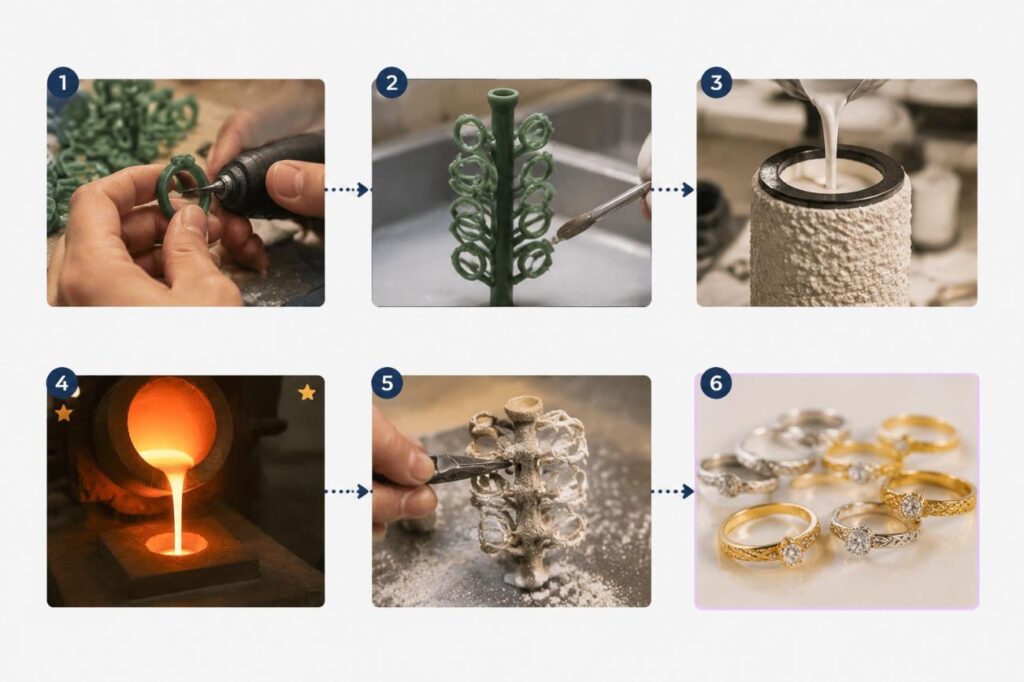 1
2
3
4
5
6